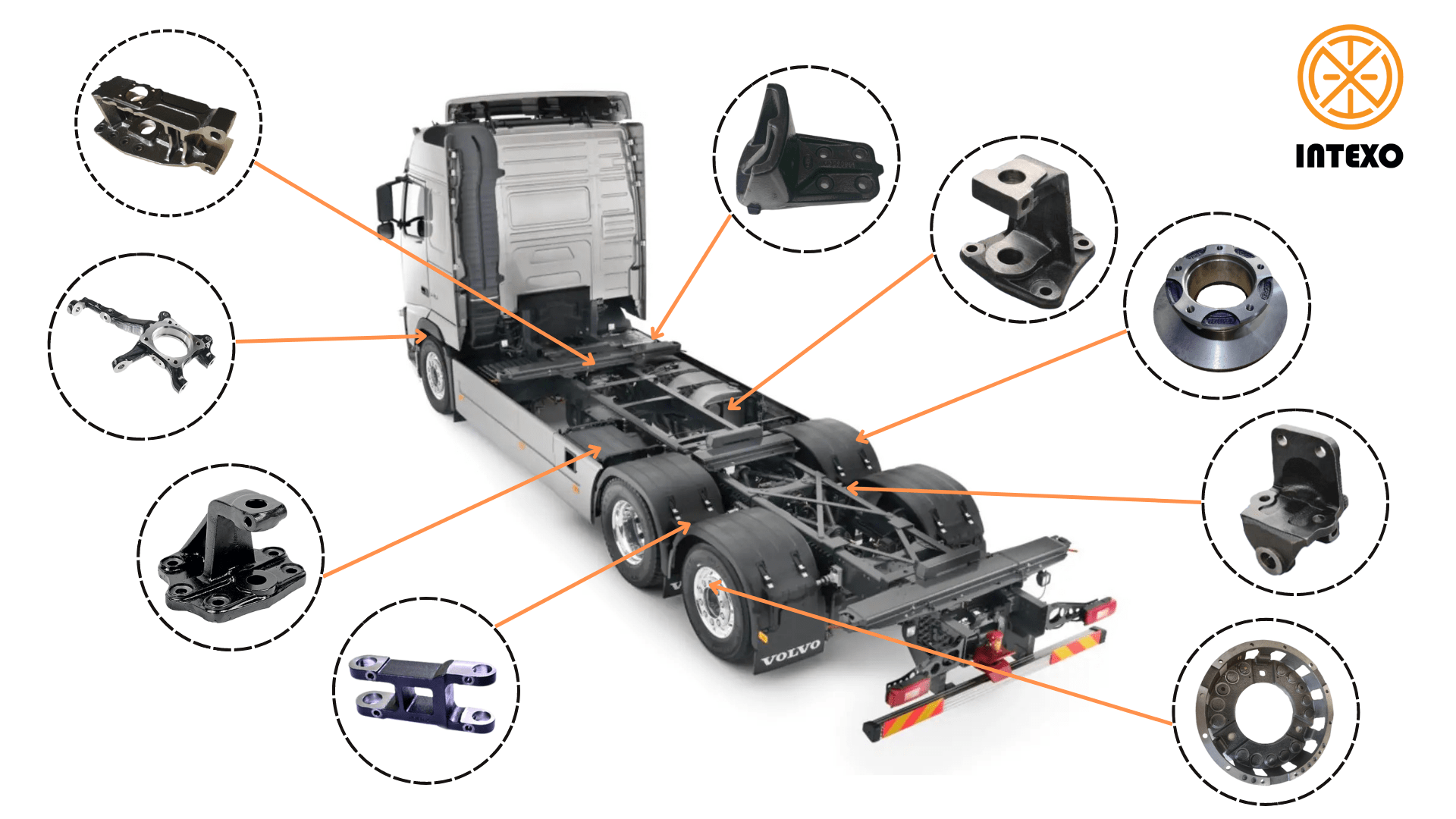 INTEXO

VOLVO